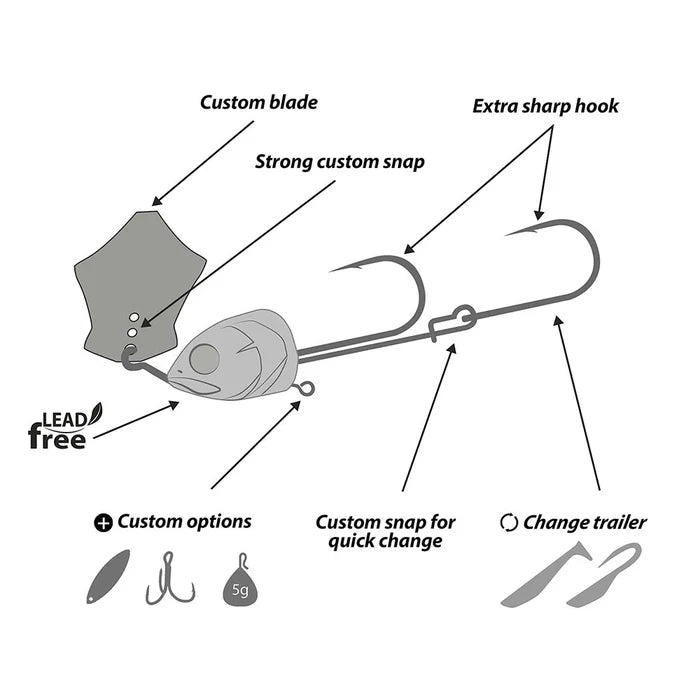 Custom blade

Extra sharp hook

Strong custom snap

LEAD
free

Custom options

5g

Custom snap for quick change

Change trailer